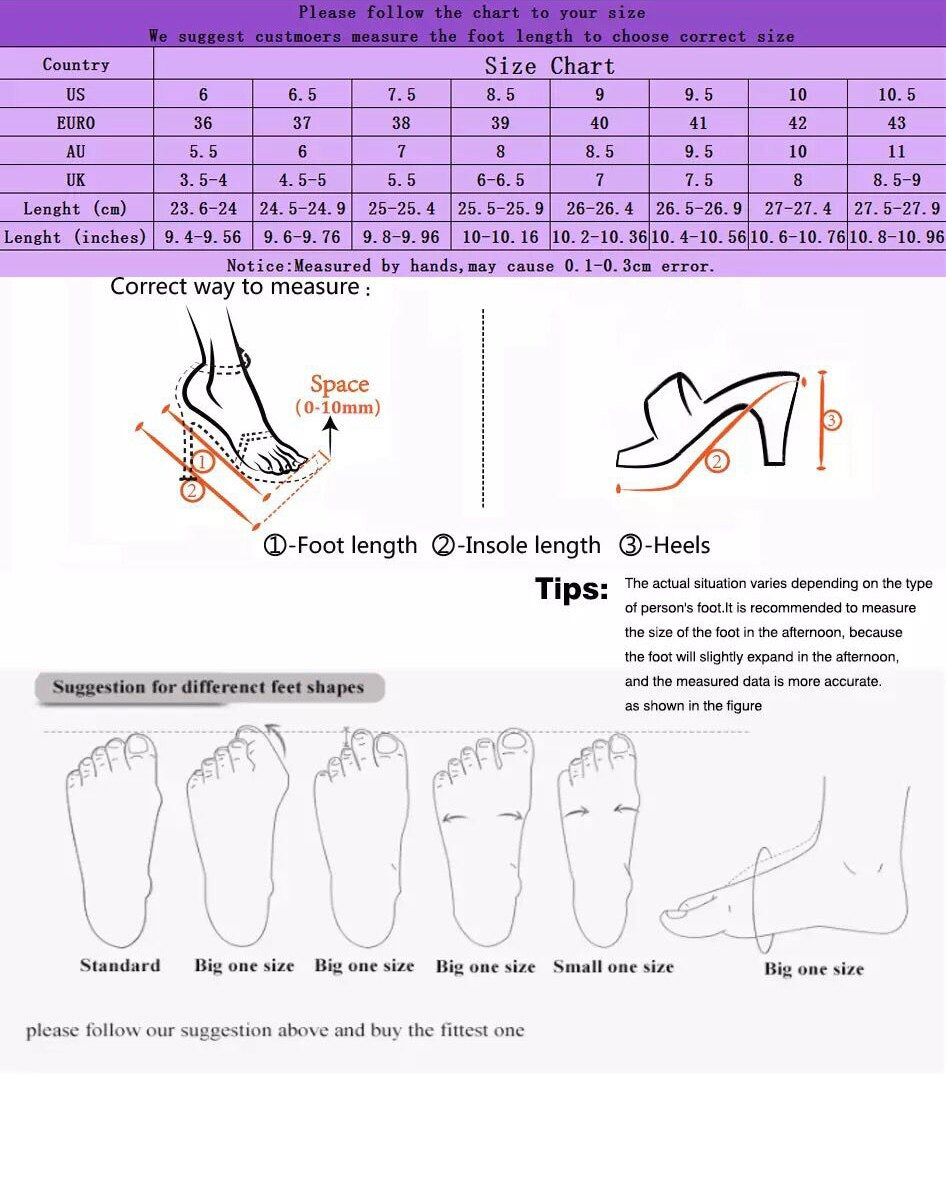 Please follow the chart to your size
We suggest custmoers measure the foot length to choose correct size

| Country | Size Chart | | | | | | | |
|---|---|---|---|---|---|---|---|---|
| US | 6 | 6.5 | 7.5 | 8.5 | 9 | 9.5 | 10 | 10.5 |
| EURO | 36 | 37 | 38 | 39 | 40 | 41 | 42 | 43 |
| AU | 5.5 | 6 | 7 | 8 | 8.5 | 9.5 | 10 | 11 |
| UK | 3.5-4 | 4.5-5 | 5.5 | 6-6.5 | 7 | 7.5 | 8 | 8.5-9 |
| Lenght (cm) | 23.6-24 | 24.5-24.9 | 25-25.4 | 25.5-25.9 | 26-26.4 | 26.5-26.9 | 27-27.4 | 27.5-27.9 |
| Lenght (inches) | 9.4-9.56 | 9.6-9.76 | 9.8-9.96 | 10-10.16 | 10.2-10.36 | 10.4-10.56 | 10.6-10.76 | 10.8-10.96 |

Notice:Measured by hands,may cause 0.1-0.3cm error.

Correct way to measure :

Space (0-10mm)

①

②

②

③

①-Foot length ②-Insole length ③-Heels

Tips: The actual situation varies depending on the type of person's foot.It is recommended to measure the size of the foot in the afternoon, because the foot will slightly expand in the afternoon, and the measured data is more accurate. as shown in the figure

Suggestion for differenct feet shapes

Standard Big one size Big one size Big one size Small one size Big one size

please follow our suggestion above and buy the fittest one